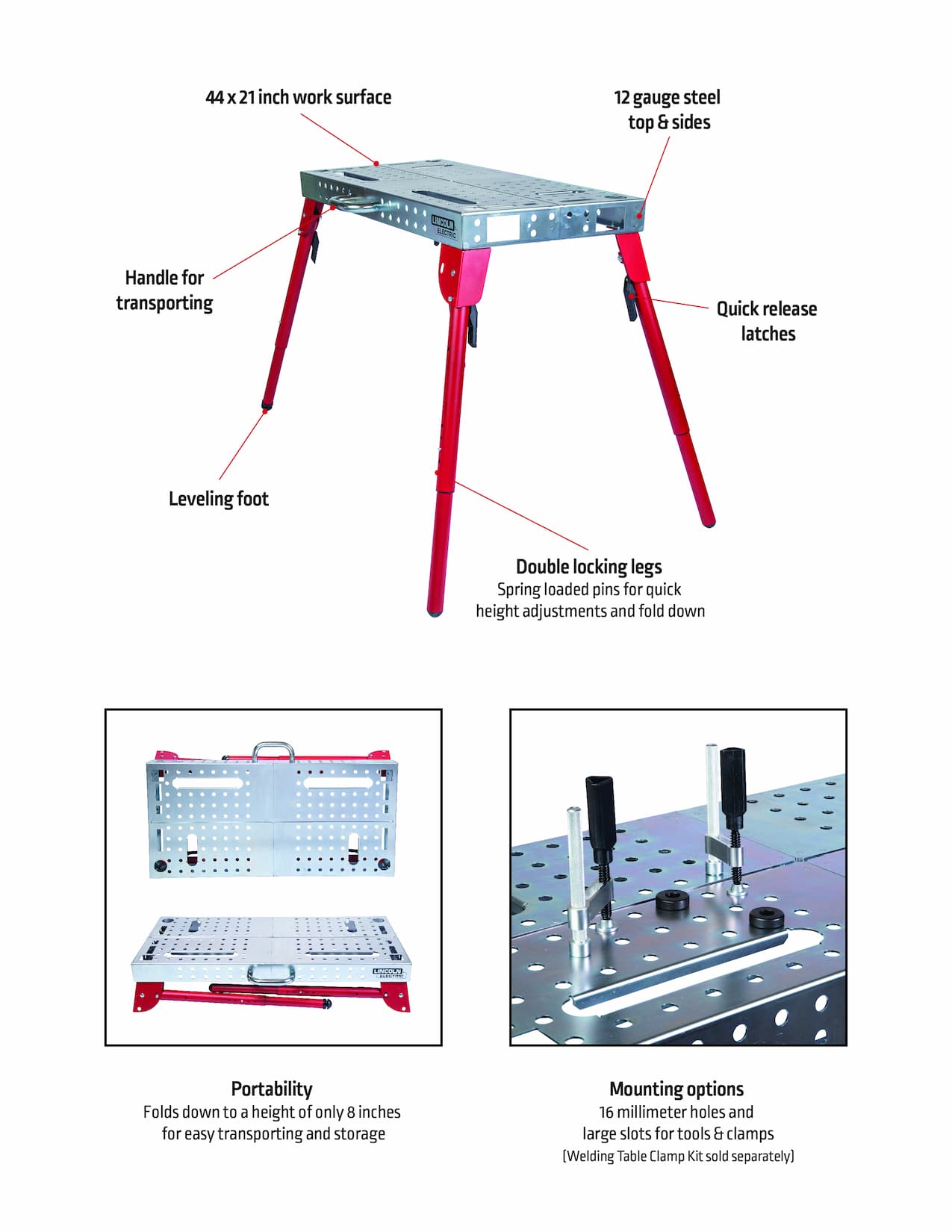 44 x 21 inch work surface

12 gauge steel top & sides

LINCOLN ELECTRIC

Handle for transporting

Quick release latches

Leveling foot

Double locking legs
Spring loaded pins for quick height adjustments and fold down

LINCOLN ELECTRIC

Portability
Folds down to a height of only 8 inches for easy transporting and storage

Mounting options
16 millimeter holes and large slots for tools & clamps
(Welding Table Clamp Kit sold separately)